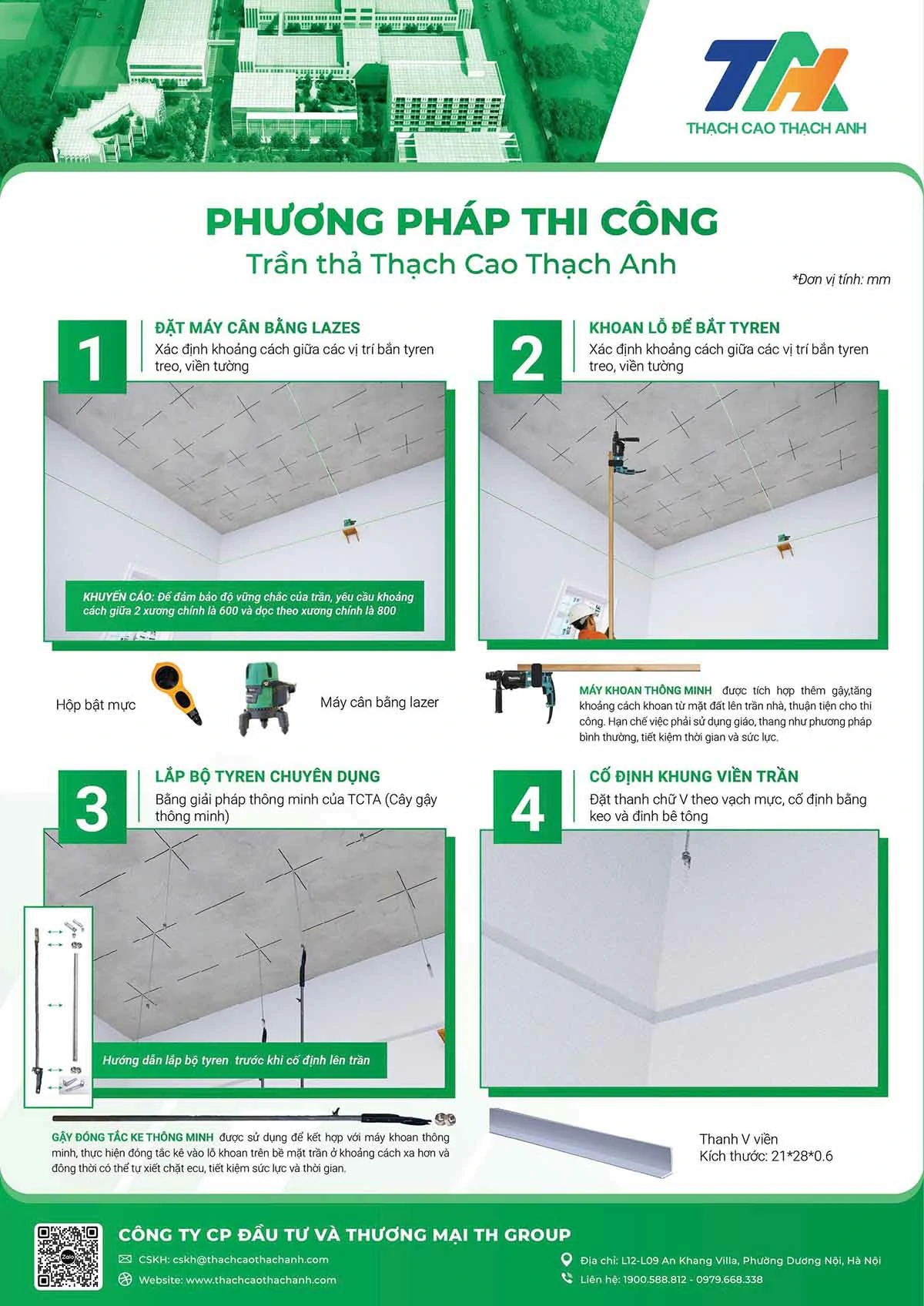 THẠCH CAO THẠCH ANH

PHƯƠNG PHÁP THI CÔNG
Trần thả Thạch Cao Thạch Anh

*Đơn vị tính: mm

1
ĐẶT MÁY CÂN BẰNG LAZES
Xác định khoảng cách giữa các vị trí bắn tyren treo, viền tường

KHUYẾN CÁO: Để đảm bảo độ vững chắc của trần, yêu cầu khoảng cách giữa 2 xương chính là 600 và dọc theo xương chính là 800

Hộp bật mực
Máy cân bằng lazer

2
KHOAN LỖ ĐỂ BẮT TYREN
Xác định khoảng cách giữa các vị trí bắn tyren treo, viền tường

MÁY KHOAN THÔNG MINH được tích hợp thêm gậy,tăng khoảng cách khoan từ mặt đất lên trần nhà, thuận tiện cho thi công. Hạn chế việc phải sử dụng giáo, thang như phương pháp bình thường, tiết kiệm thời gian và sức lực.

3
LẮP BỘ TYREN CHUYÊN DỤNG
Bằng giải pháp thông minh của TCTA (Cây gậy thông minh)

Hướng dẫn lắp bộ tyren trước khi cố định lên trần

GẬY ĐÓNG TẮC KE THÔNG MINH được sử dụng để kết hợp với máy khoan thông minh, thực hiện đóng tắc kê vào lỗ khoan trên bề mặt trần ở khoảng cách xa hơn và đồng thời có thể tự xiết chặt ecu, tiết kiệm sức lực và thời gian.

4
CỐ ĐỊNH KHUNG VIỀN TRẦN
Đặt thanh chữ V theo vạch mực, cố định bằng keo và đinh bê tông

Thanh V viền
Kích thước: 21*28*0.6

CÔNG TY CP ĐẦU TƯ VÀ THƯƠNG MẠI TH GROUP
CSKH: cskh@thachcaothachanh.com
Website: www.thachcaothachanh.com
Địa chỉ: L12-L09 An Khang Villa, Phường Dương Nội, Hà Nội
Liên hệ: 1900.588.812 - 0979.668.338